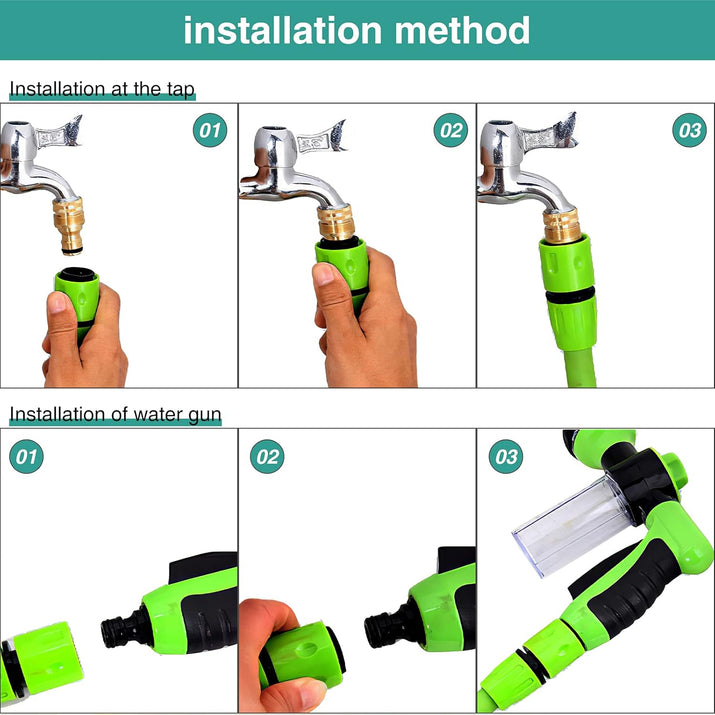 installation method

Installation at the tap

01

02

03

Installation of water gun

01

02

03