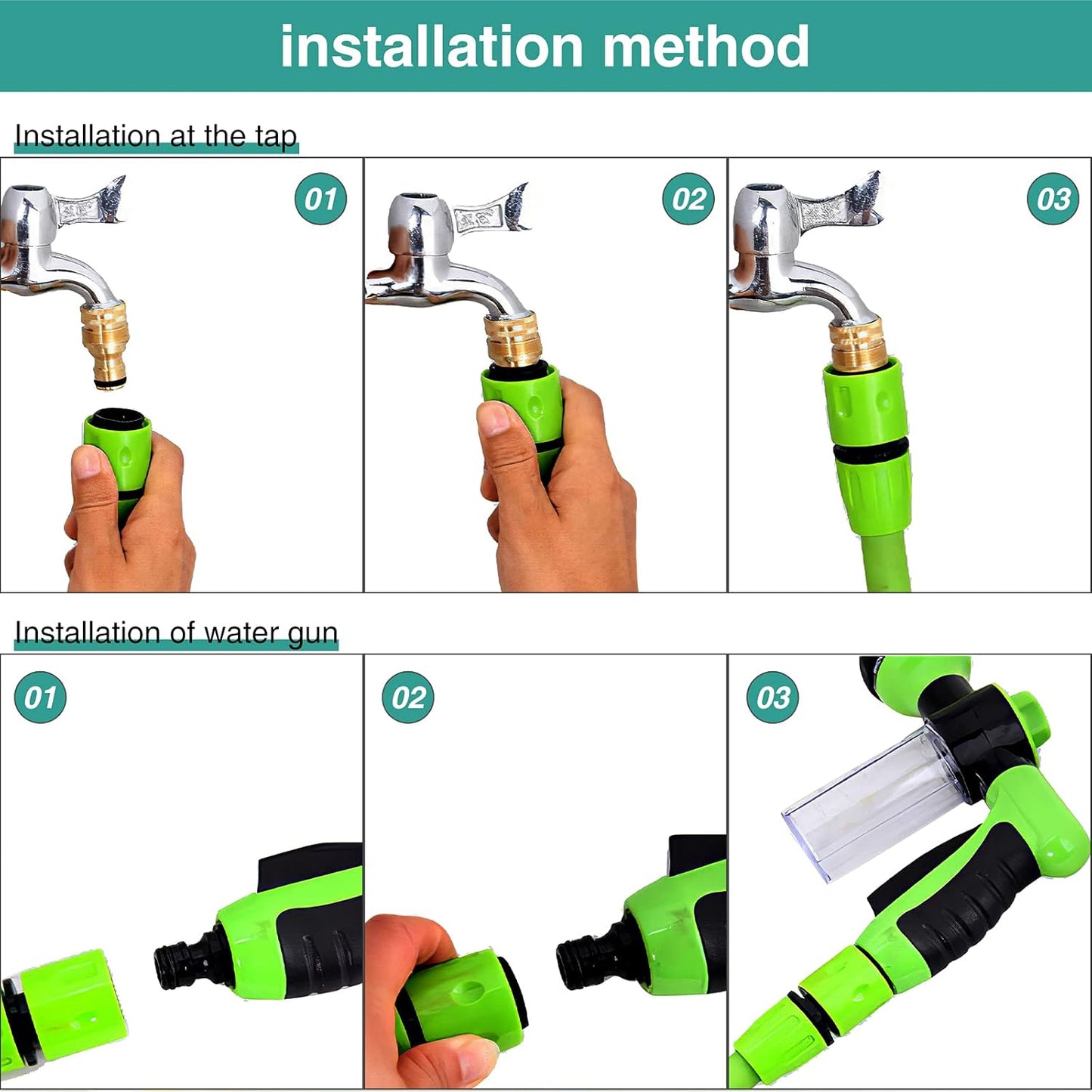 installation method

Installation at the tap

01

02

03

Installation of water gun

01

02

03